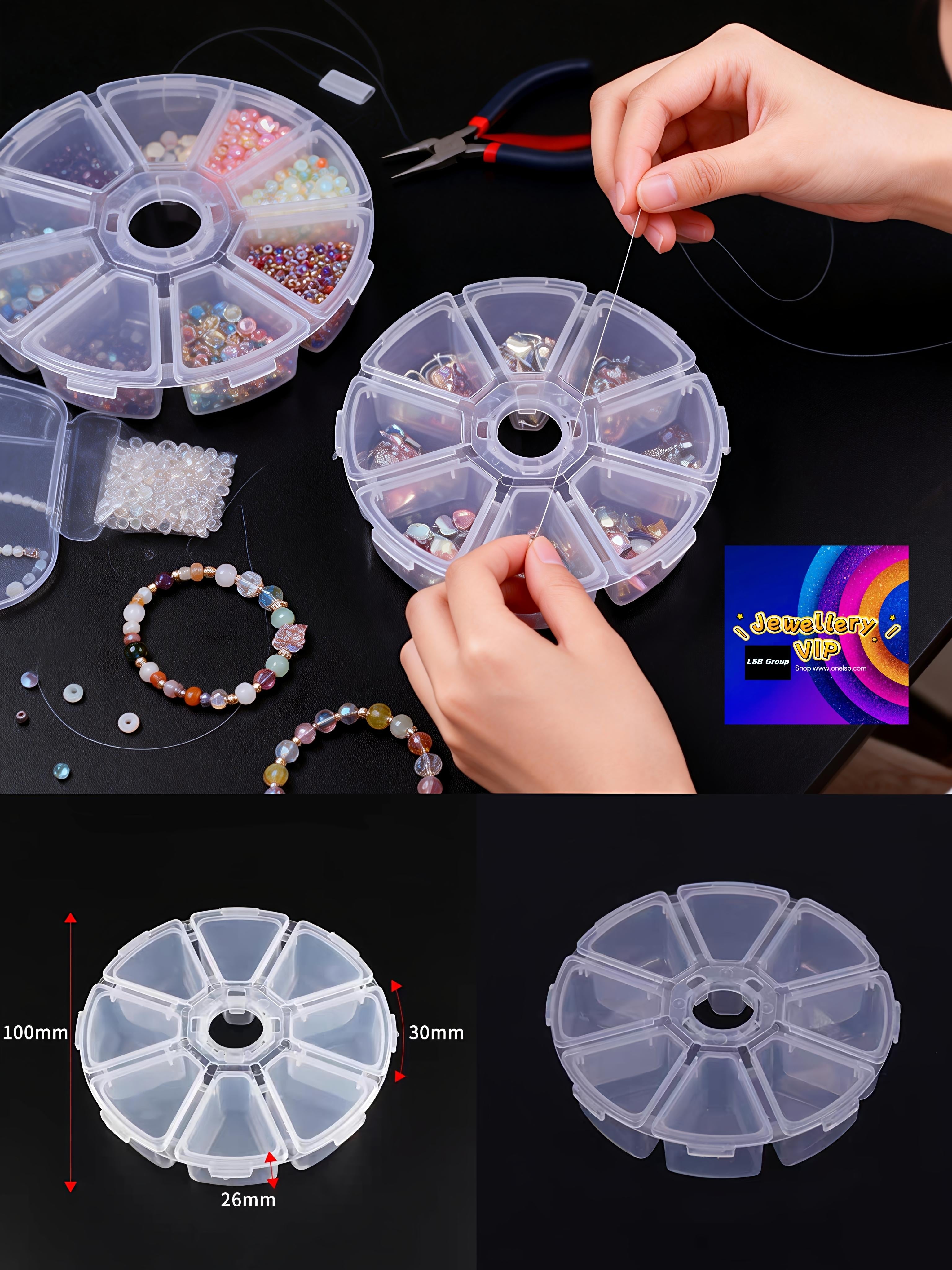 Jewellery VIP
LSB Group
Shop www.onelsb.com

100mm
30mm
26mm